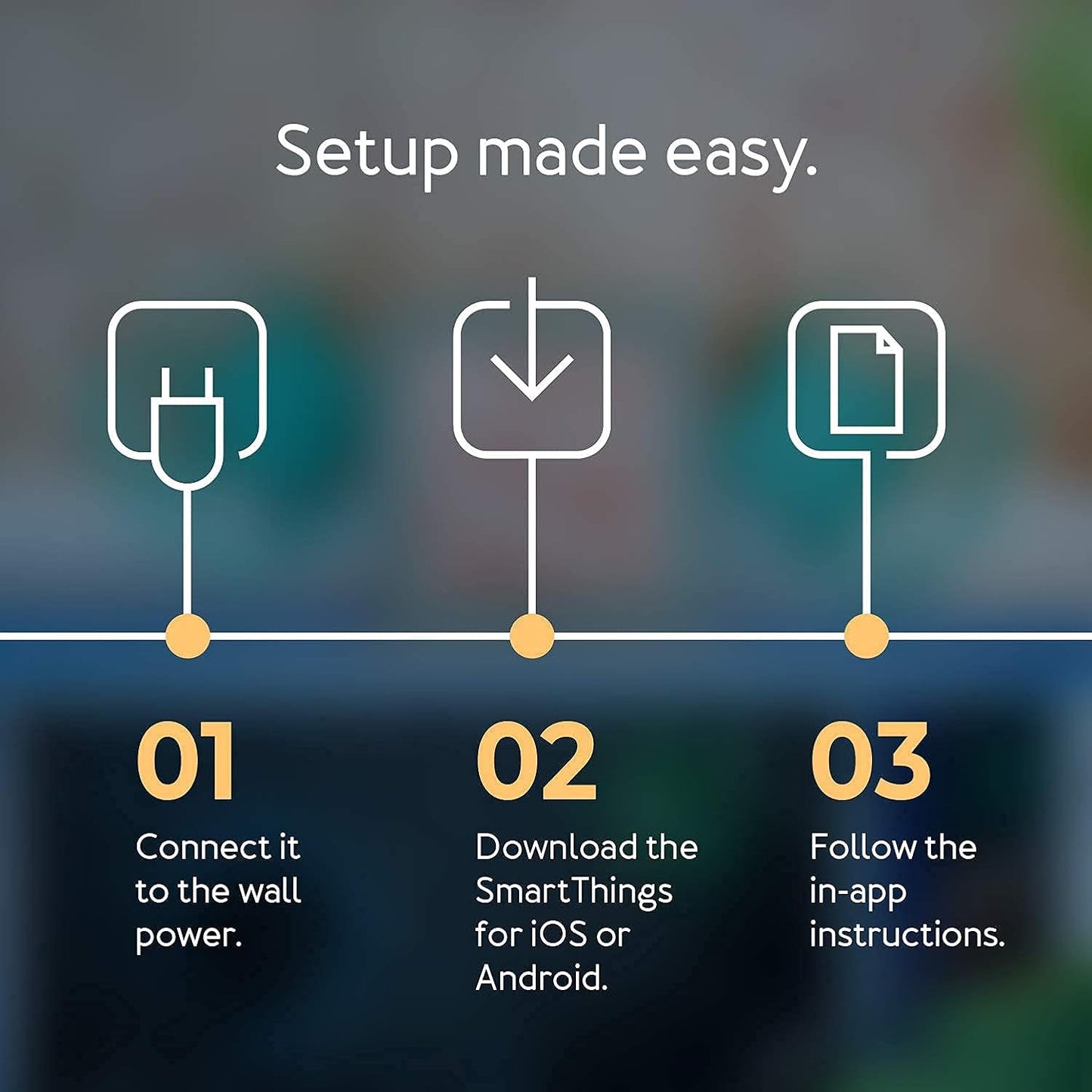 Setup made easy.

01
Connect it to the wall power.

02
Download the SmartThings for iOS or Android.

03
Follow the in-app instructions.