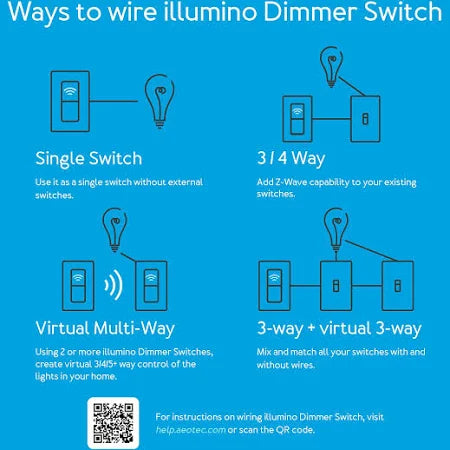 Ways to wire illumino Dimmer Switch

Single Switch

Use it as a single switch without external switches.

3 / 4 Way

Add Z-Wave capability to your existing switches.

Virtual Multi-Way

Using 2 or more illumino Dimmer Switches, create virtual 3/4/5+ way control of the lights in your home.

3-way + virtual 3-way

Mix and match all your switches with and without wires.

For instructions on wiring illumino Dimmer Switch, visit help.aeotec.com or scan the QR code.