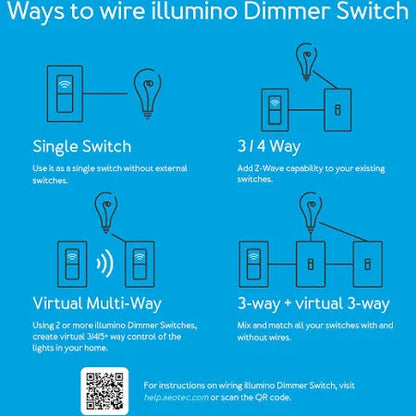 Ways to wire illumino Dimmer Switch

Single Switch

Use it as a single switch without external switches.

3 / 4 Way

Add Z-Wave capability to your existing switches.

Virtual Multi-Way

Using 2 or more illumino Dimmer Switches, create virtual 3/4/5+ way control of the lights in your home.

3-way + virtual 3-way

Mix and match all your switches with and without wires.

For instructions on wiring illumino Dimmer Switch, visit help.aeotec.com or scan the QR code.